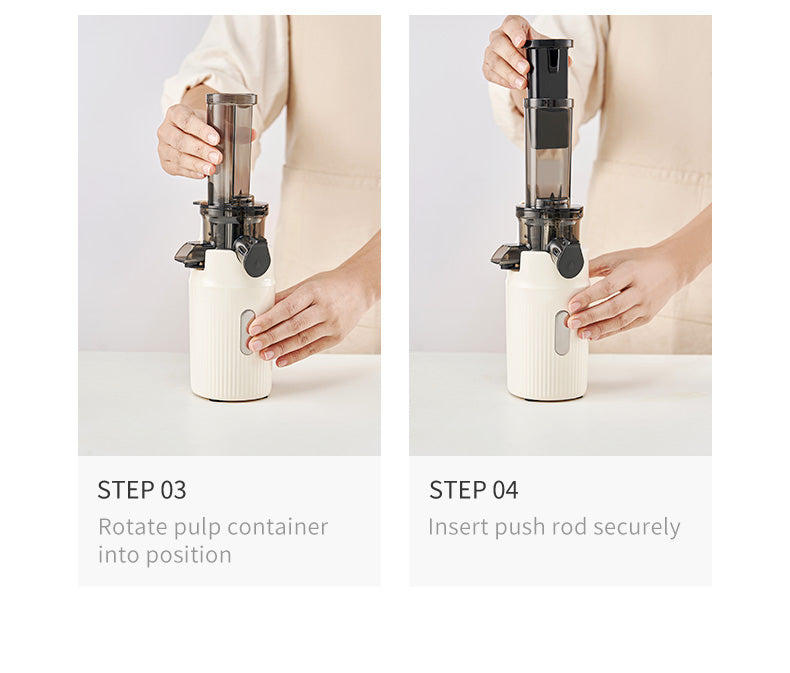 STEP 03
Rotate pulp container into position

STEP 04
Insert push rod securely